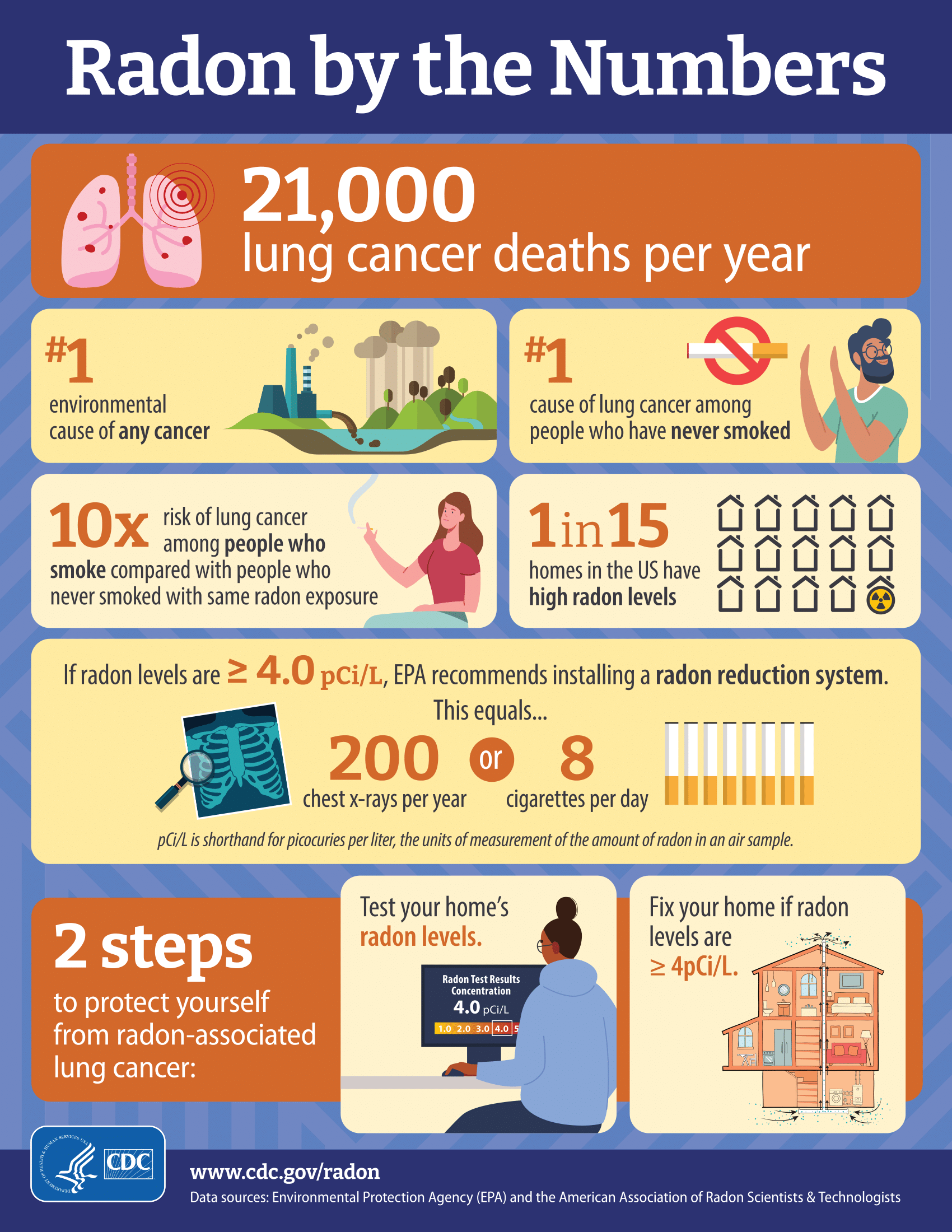 Radon by the Numbers

21,000
lung cancer deaths per year

#1
environmental cause of any cancer

#1
cause of lung cancer among people who have never smoked

10x risk of lung cancer among people who smoke compared with people who never smoked with same radon exposure

1 in 15
homes in the US have high radon levels

If radon levels are ≥ 4.0 pCi/L, EPA recommends installing a radon reduction system.
This equals...
200
chest x-rays per year
or
8
cigarettes per day

pCi/L is shorthand for picocuries per liter, the units of measurement of the amount of radon in an air sample.

2 steps
to protect yourself from radon-associated lung cancer:

Test your home's radon levels.

Radon Test Results
Concentration
4.0 pCi/L
1.0 2.0 3.0 4.0 5

Fix your home if radon levels are ≥ 4pCi/L.

DEPARTMENT OF HEALTH & HUMAN SERVICES USA
CDC
www.cdc.gov/radon
Data sources: Environmental Protection Agency (EPA) and the American Association of Radon Scientists & Technologists